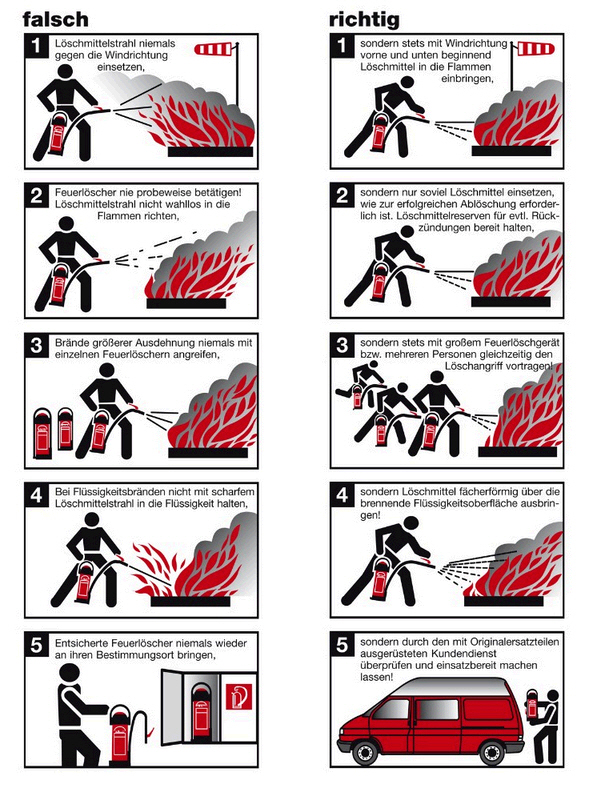 falsch

1 Löschmittelstrahl niemals gegen die Windrichtung einsetzen,

2 Feuerlöscher nie probeweise betätigen! Löschmittelstrahl nicht wahllos in die Flammen richten,

3 Brände größerer Ausdehnung niemals mit einzelnen Feuerlöschern angreifen,

4 Bei Flüssigkeitsbränden nicht mit scharfem Löschmittelstrahl in die Flüssigkeit halten,

5 Entsicherte Feuerlöscher niemals wieder an ihren Bestimmungsort bringen,

richtig

1 sondern stets mit Windrichtung vorne und unten beginnend Löschmittel in die Flammen einbringen,

2 sondern nur soviel Löschmittel einsetzen, wie zur erfolgreichen Ablöschung erforderlich ist. Löschmittelreserven für evtl. Rückzündungen bereit halten,

3 sondern stets mit großem Feuerlöschgerät bzw. mehreren Personen gleichzeitig den Löschangriff vortragen!

4 sondern Löschmittel fächerförmig über die brennende Flüssigkeitsoberfläche ausbringen!

5 sondern durch den mit Originalersatzteilen ausgerüsteten Kundendienst überprüfen und einsatzbereit machen lassen!